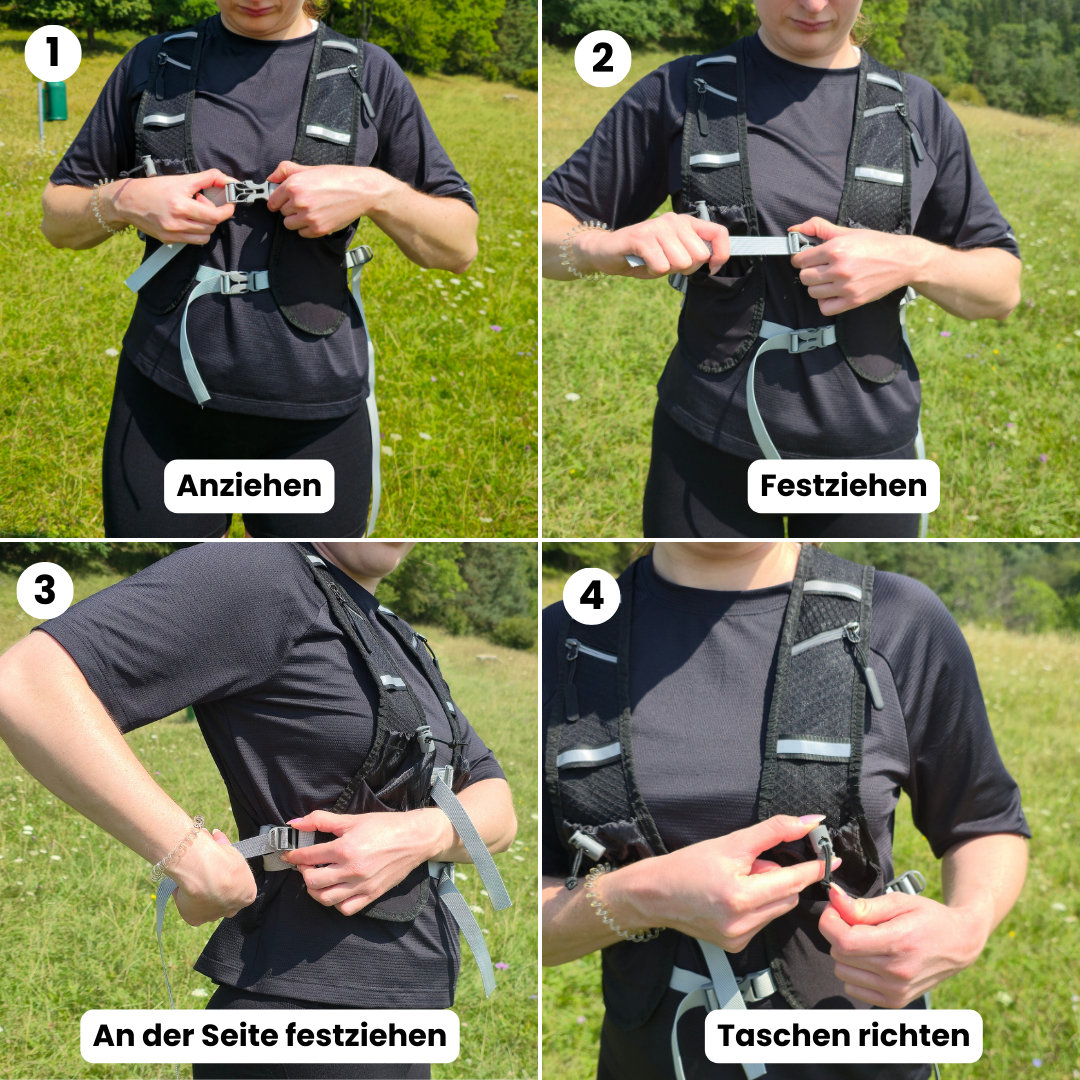 1

Anziehen

2

Festziehen

3

An der Seite festziehen

4

Taschen richten